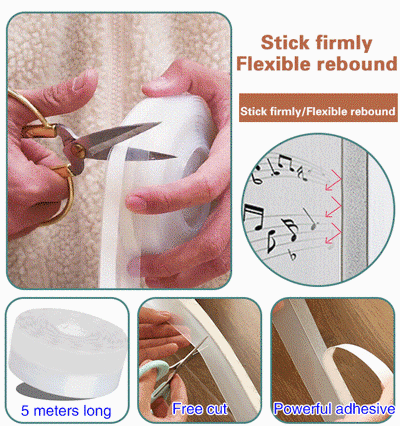 Stick firmly
Flexible rebound

Stick firmly/Flexible rebound

5 meters long

Free cut

Powerful adhesive