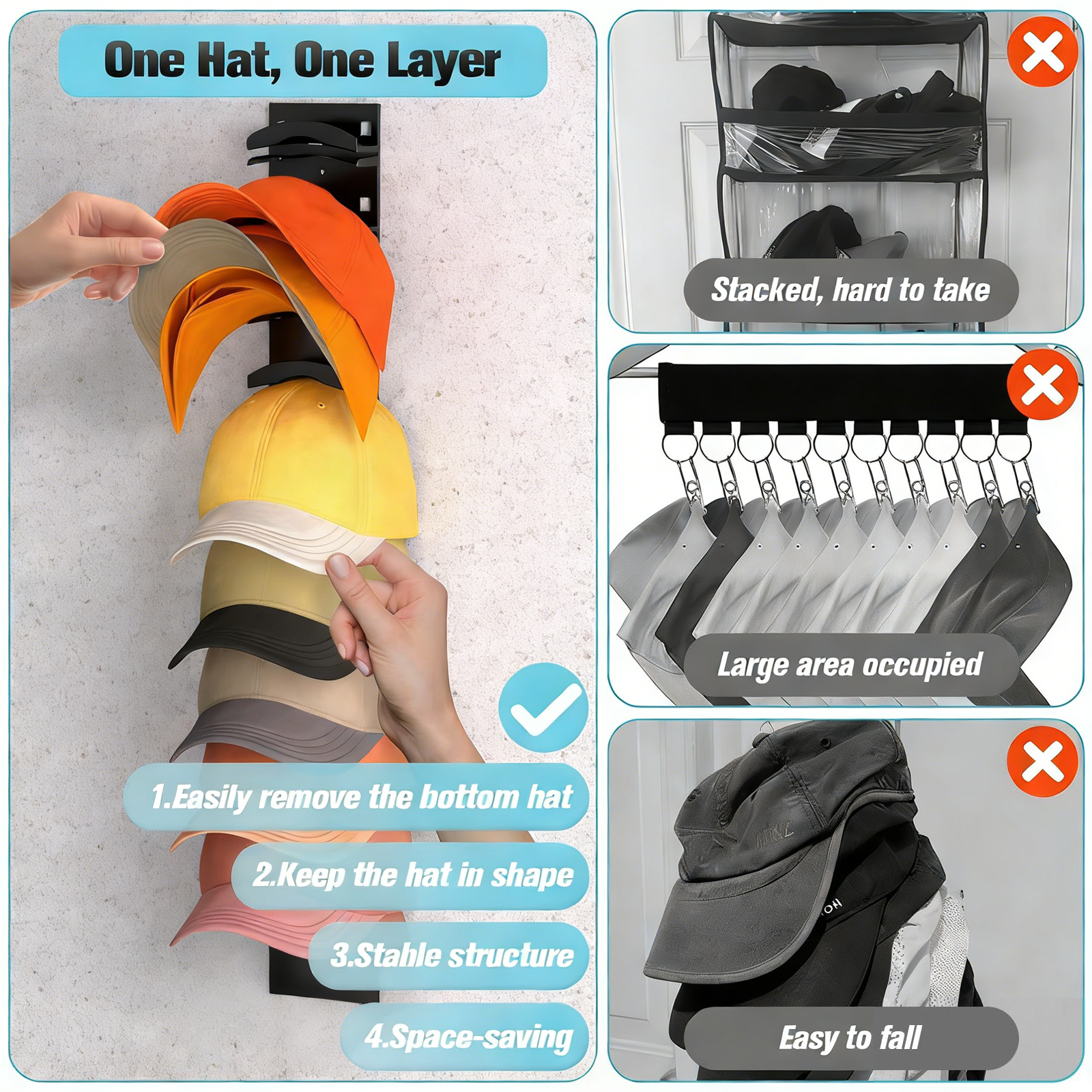 One Hat, One Layer

1.Easily remove the bottom hat

2.Keep the hat in shape

3.Stable structure

4.Space-saving

Stacked, hard to take

Large area occupied

Easy to fall