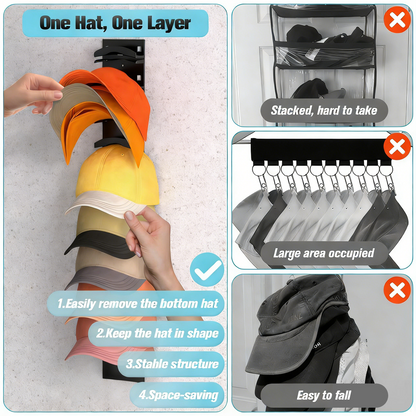 One Hat, One Layer

1.Easily remove the bottom hat

2.Keep the hat in shape

3.Stable structure

4.Space-saving

Stacked, hard to take

Large area occupied

Easy to fall