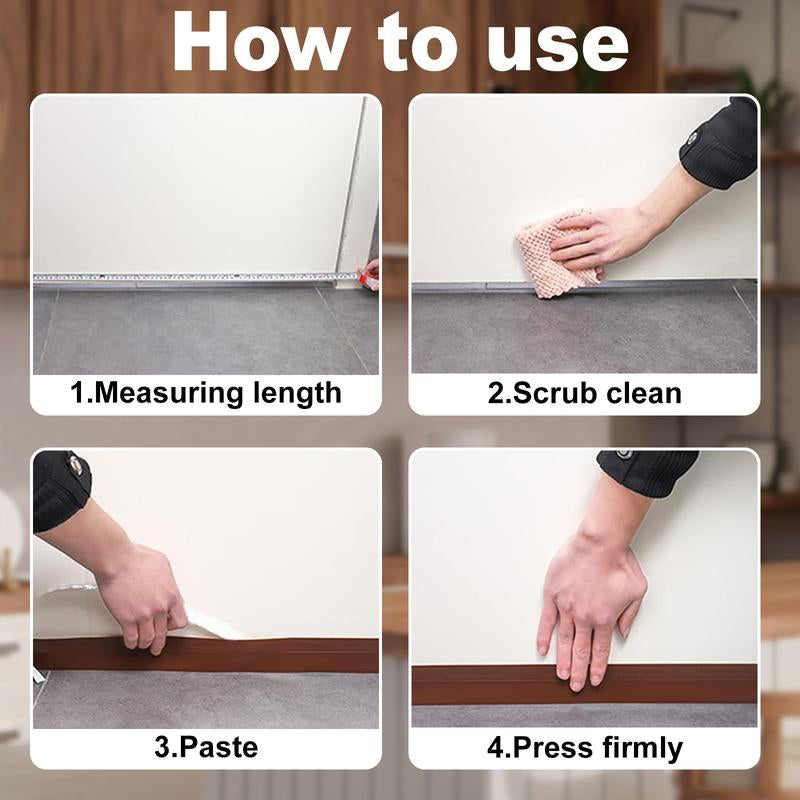 How to use

1.Measuring length

2.Scrub clean

3.Paste

4.Press firmly