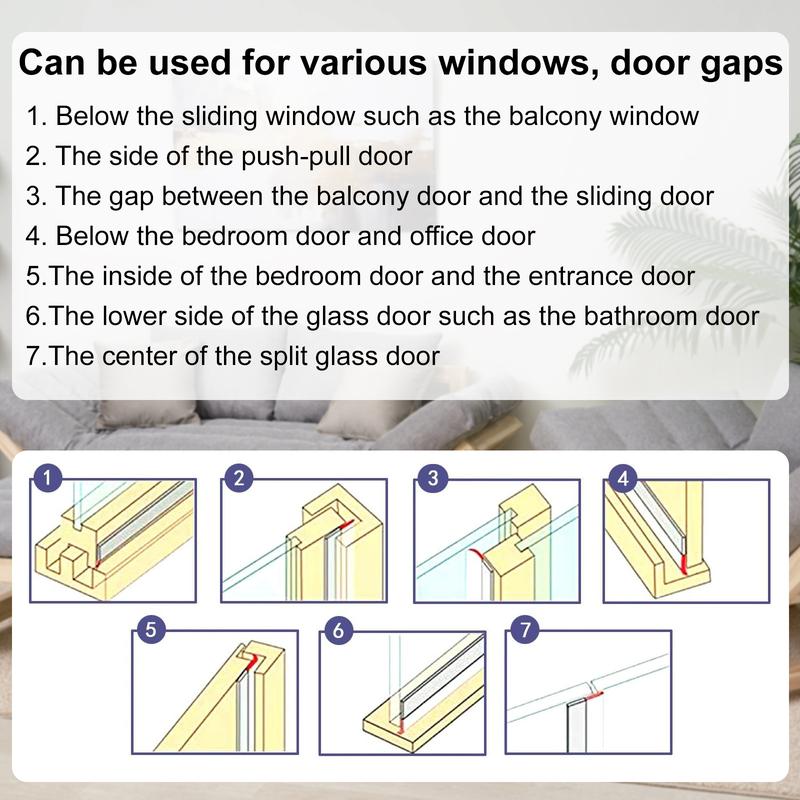 Can be used for various windows, door gaps

1. Below the sliding window such as the balcony window
2. The side of the push-pull door
3. The gap between the balcony door and the sliding door
4. Below the bedroom door and office door
5.The inside of the bedroom door and the entrance door
6.The lower side of the glass door such as the bathroom door
7.The center of the split glass door

1
2
3
4
5
6
7