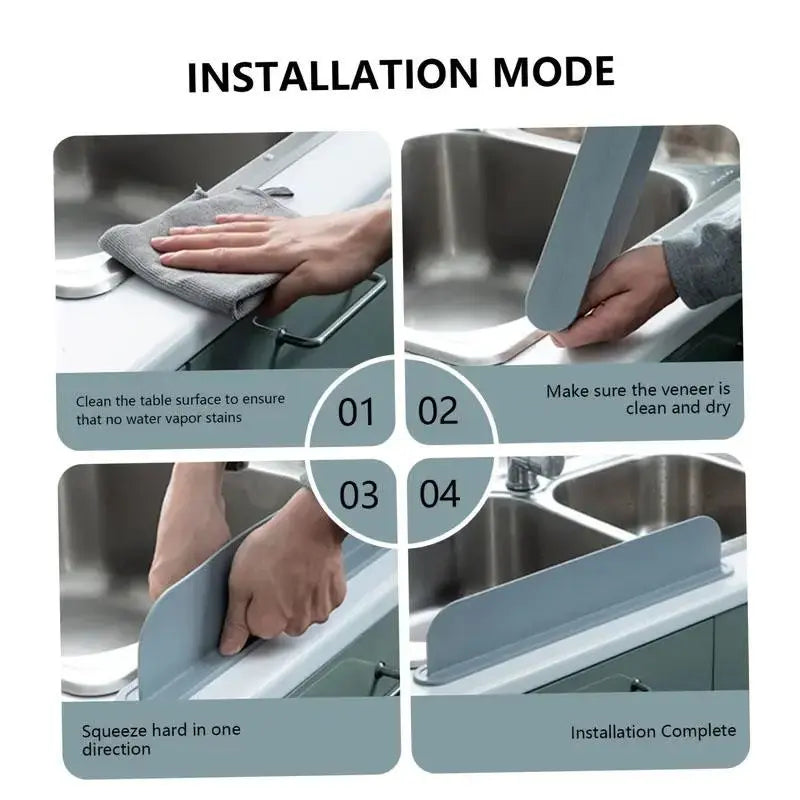 INSTALLATION MODE

Clean the table surface to ensure that no water vapor stains

01

02

Make sure the veneer is clean and dry

03

04

Squeeze hard in one direction

Installation Complete