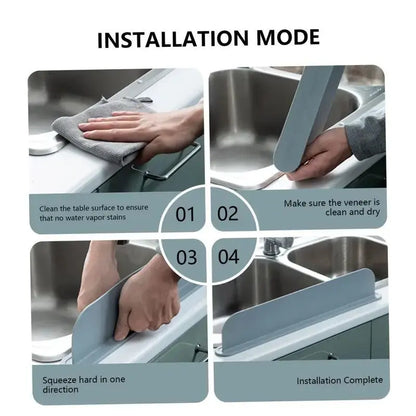 INSTALLATION MODE

Clean the table surface to ensure that no water vapor stains

01

02

Make sure the veneer is clean and dry

03

04

Squeeze hard in one direction

Installation Complete